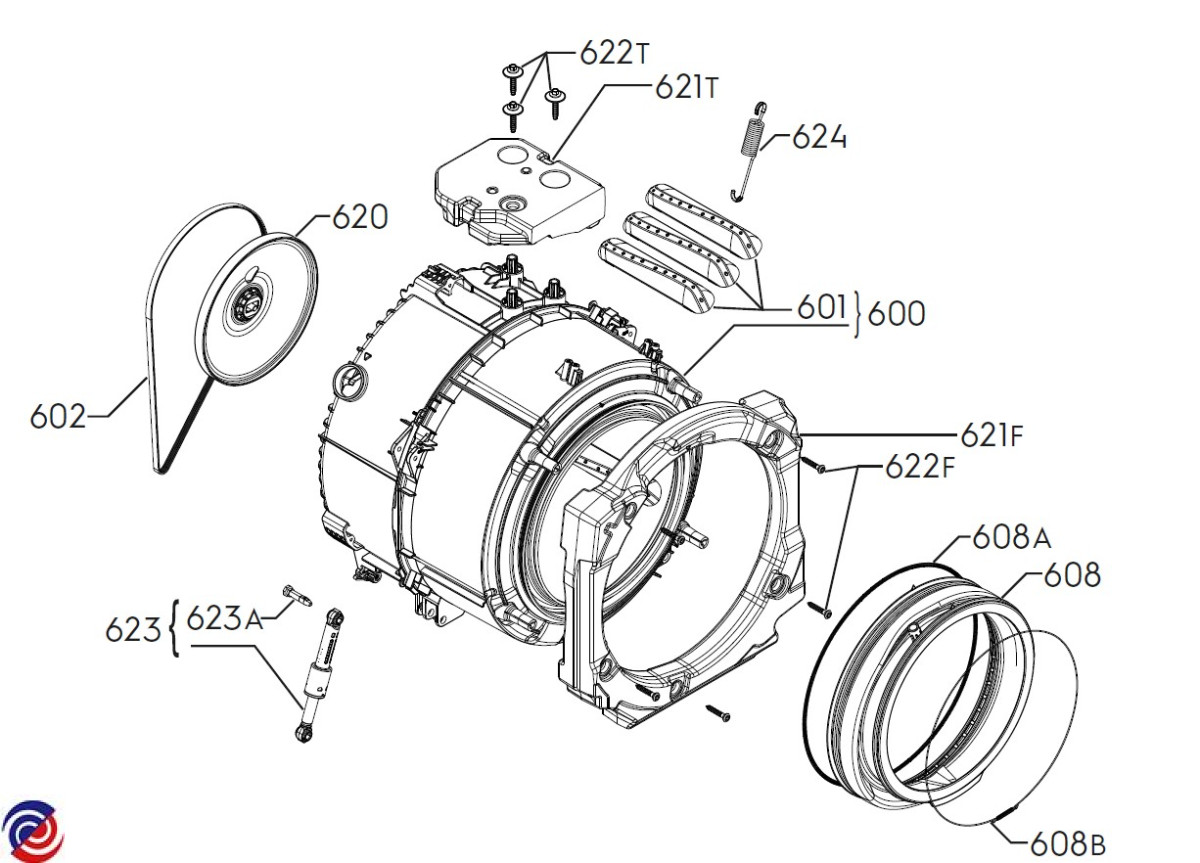 622T
621T
624
620
601
600
602
621F
622F
608A
608
623
623A
608B